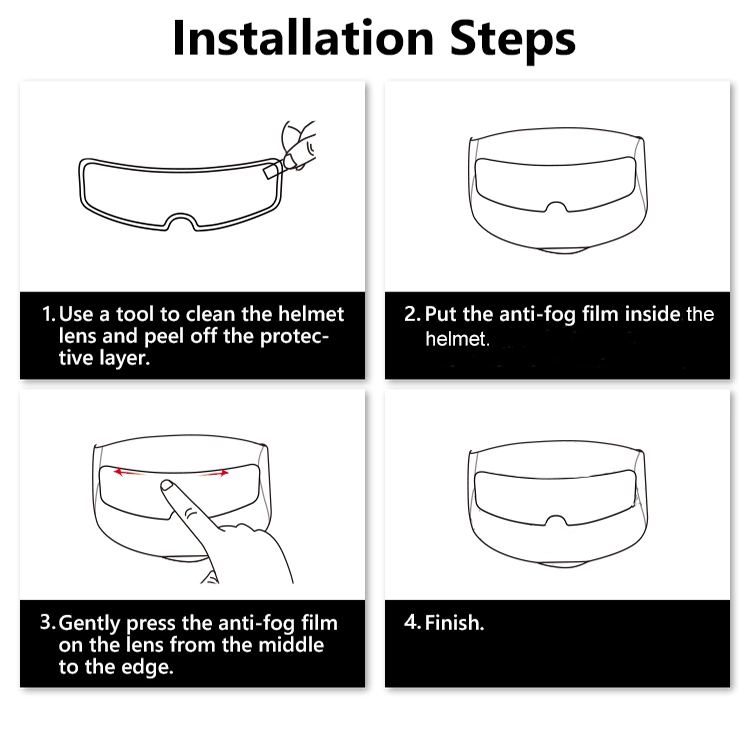 Installation Steps

1. Use a tool to clean the helmet lens and peel off the protective layer.

2. Put the anti-fog film inside the helmet.

3. Gently press the anti-fog film on the lens from the middle to the edge.

4. Finish.